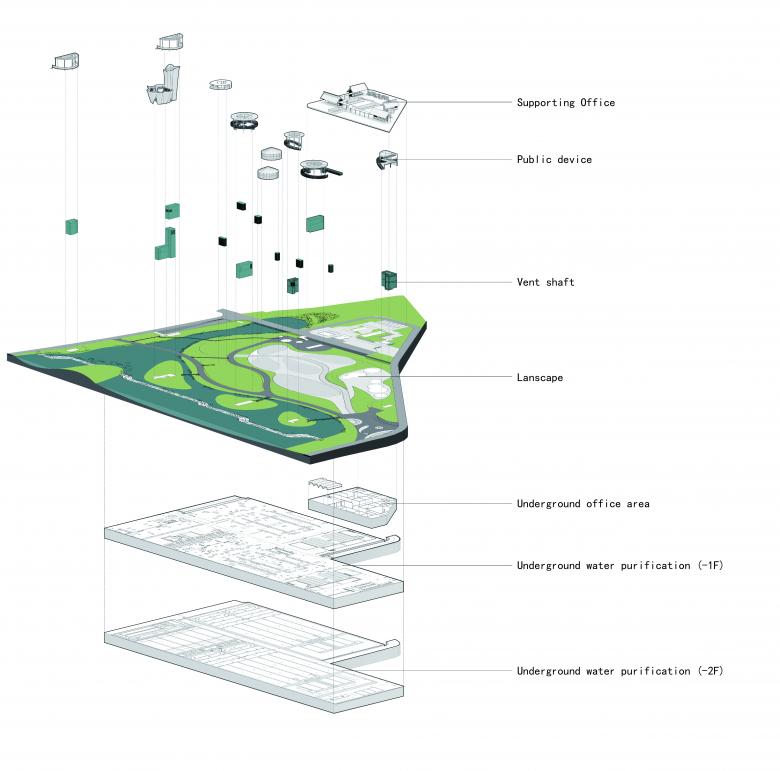 Supporting Office

Public device

Vent shaft

Lanscape

Underground office area

Underground water purification (-1F)

Underground water purification (-2F)