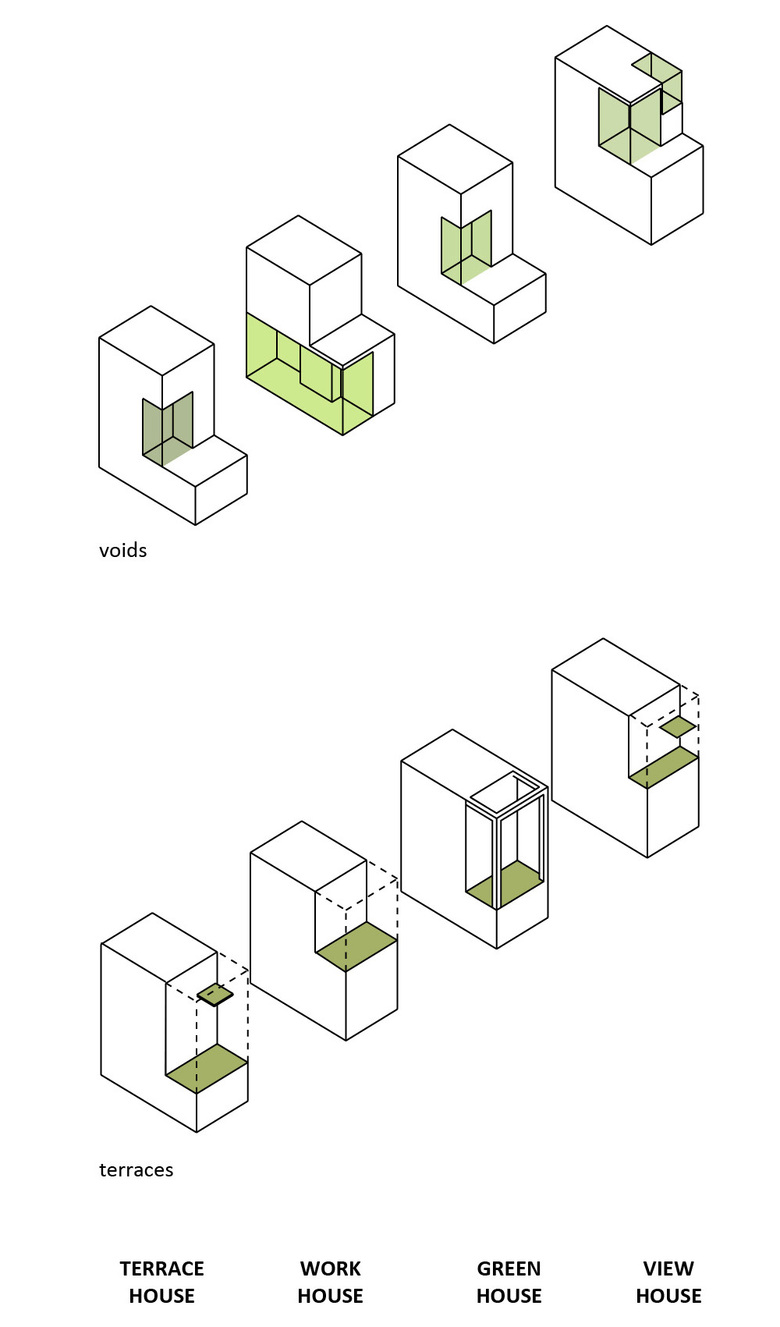 voids

terraces

TERRACE HOUSE

WORK HOUSE

GREEN HOUSE

VIEW HOUSE