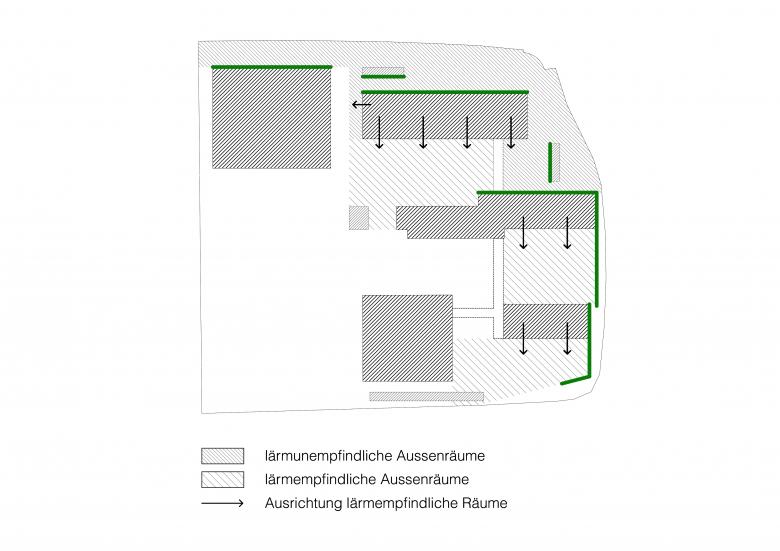 lärmunempfindliche Aussenräume
lärmempfindliche Aussenräume
Ausrichtung lärmempfindliche Räume