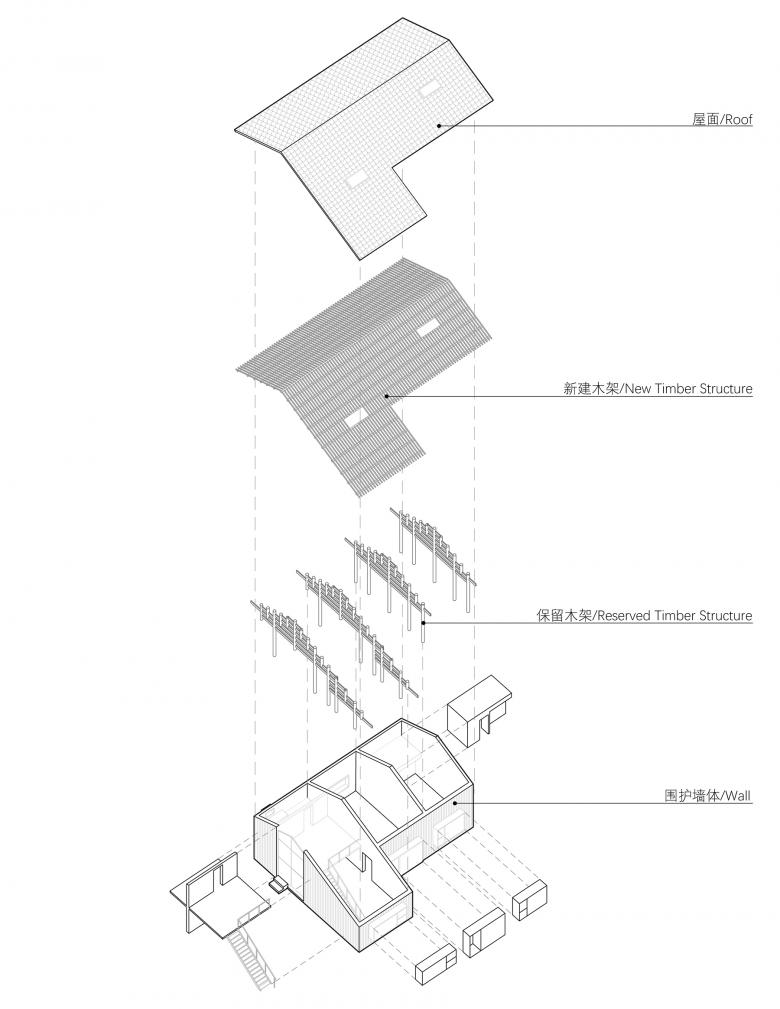 屋面/Roof

新建木架/New Timber Structure

保留木架/Reserved Timber Structure

围护墙体/Wall